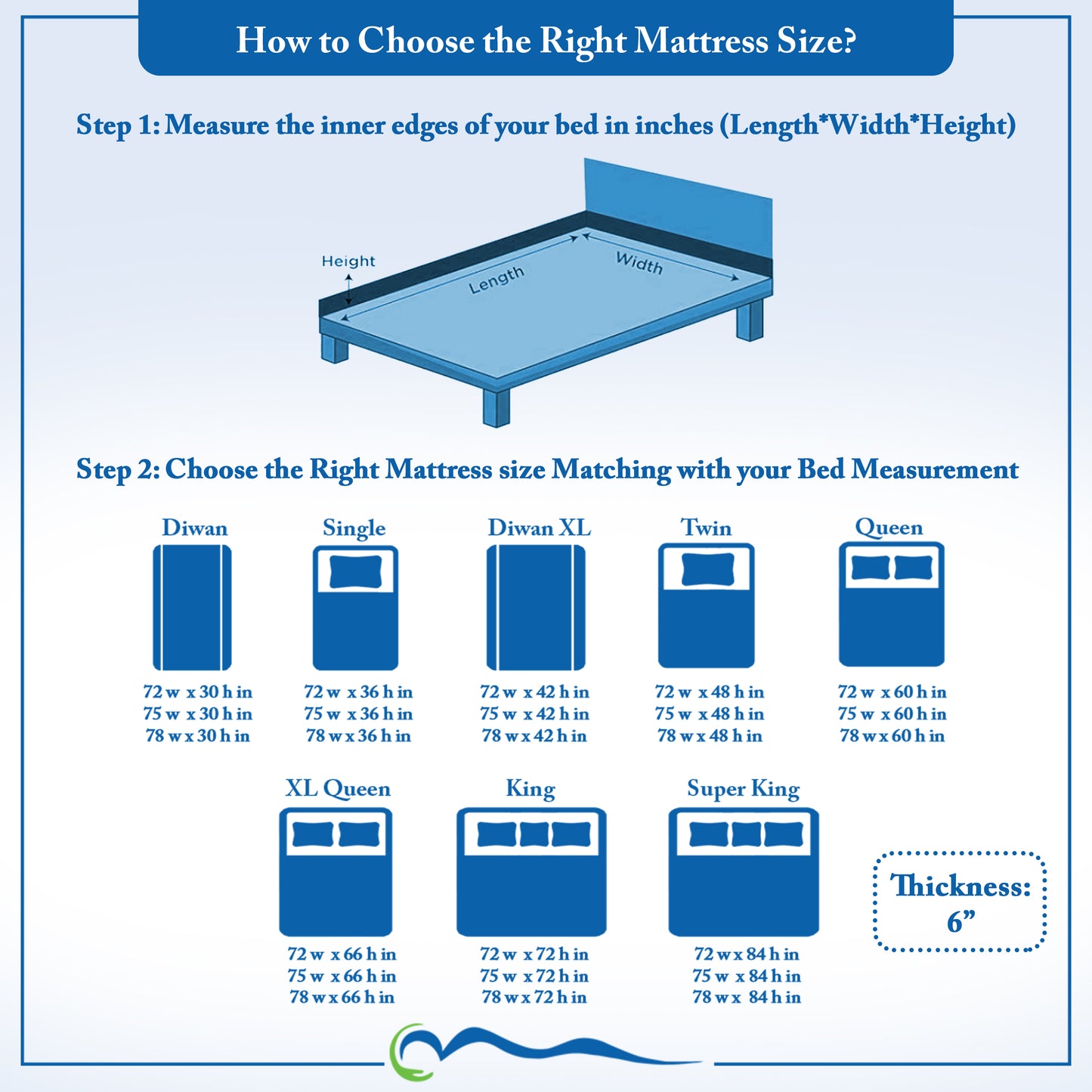 How to Choose the Right Mattress Size?

Step 1: Measure the inner edges of your bed in inches (Length*Width*Height)

Height
Length
Width

Step 2: Choose the Right Mattress size Matching with your Bed Measurement

Diwan
72 w x 30 h in
75 w x 30 h in
78 w x 30 h in

Single
72 w x 36 h in
75 w x 36 h in
78 w x 36 h in

Diwan XL
72 w x 42 h in
75 w x 42 h in
78 w x 42 h in

Twin
72 w x 48 h in
75 w x 48 h in
78 w x 48 h in

Queen
72 w x 60 h in
75 w x 60 h in
78 w x 60 h in

XL Queen
72 w x 66 h in
75 w x 66 h in
78 w x 66 h in

King
72 w x 72 h in
75 w x 72 h in
78 w x 72 h in

Super King
72 w x 84 h in
75 w x 84 h in
78 w x 84 h in

Thickness:
6”